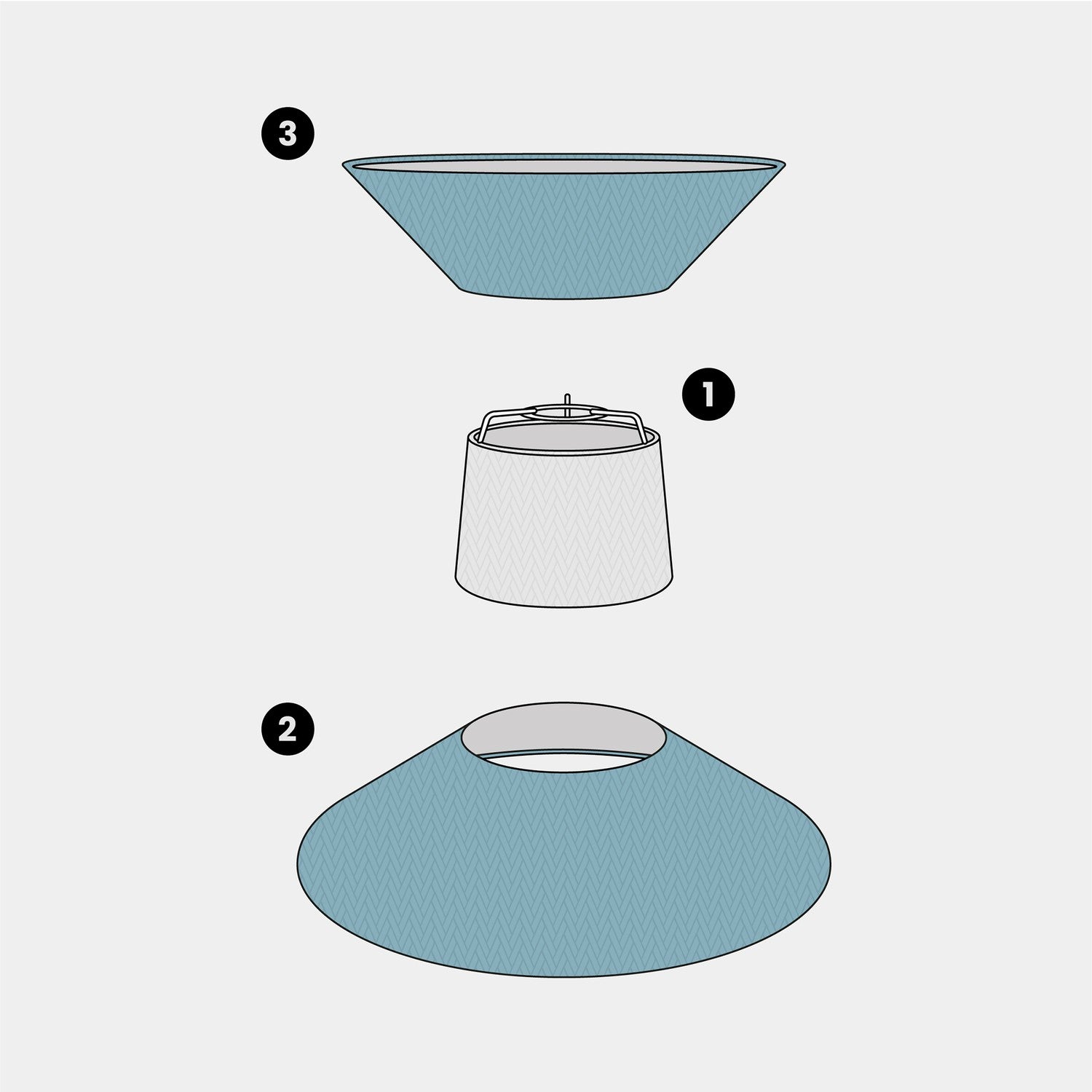 3

1

2